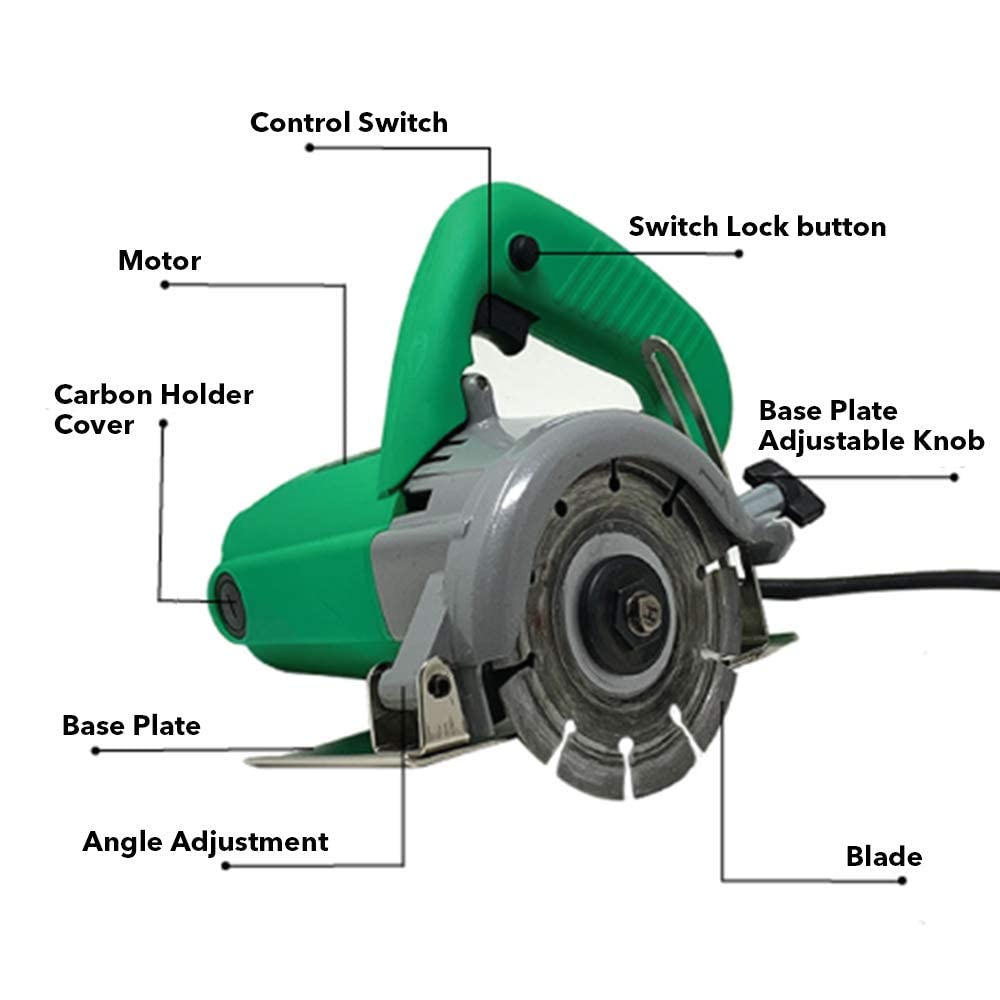 Control Switch

Switch Lock button

Motor

Carbon Holder Cover

Base Plate Adjustable Knob

Base Plate

Angle Adjustment

Blade