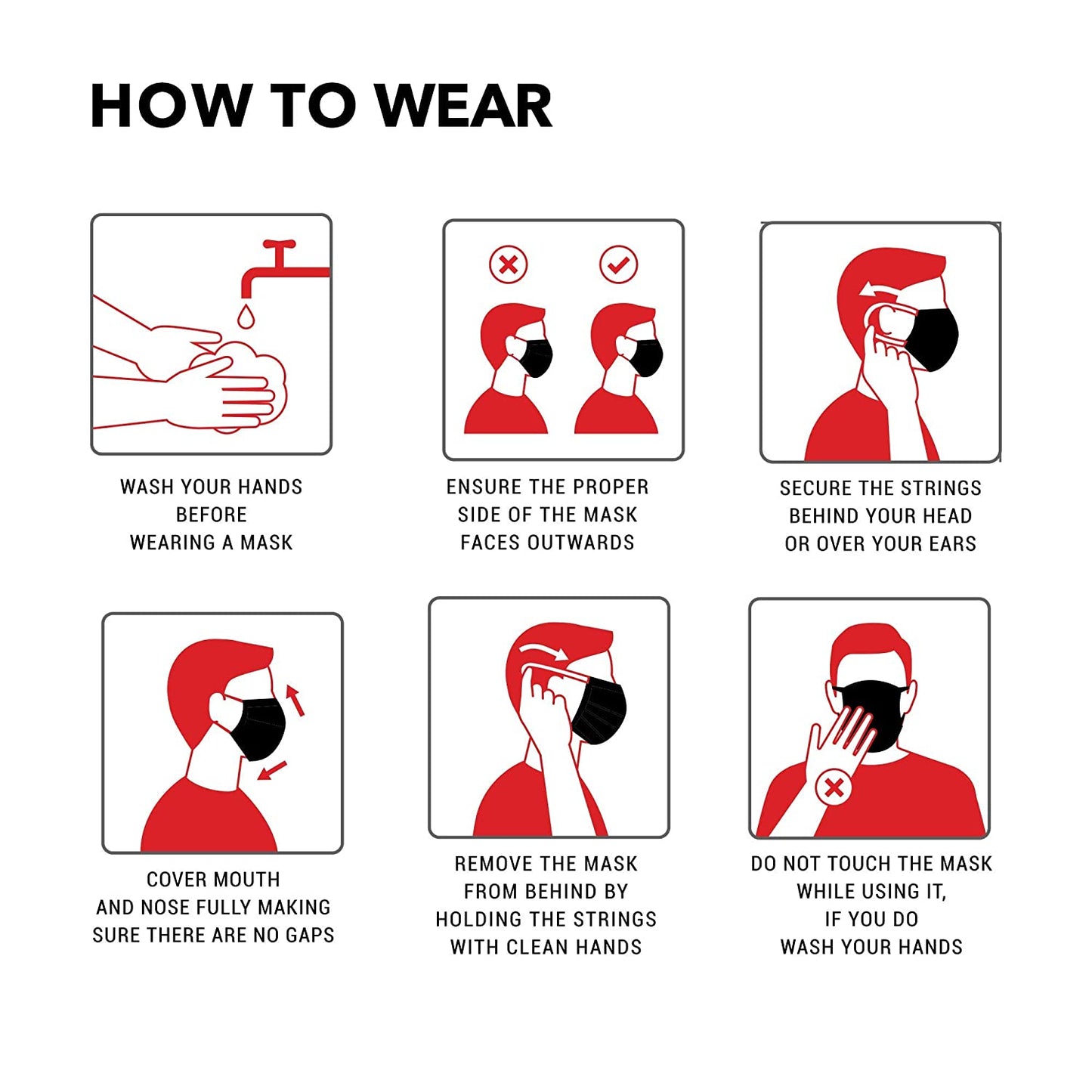 HOW TO WEAR

WASH YOUR HANDS BEFORE WEARING A MASK

ENSURE THE PROPER SIDE OF THE MASK FACES OUTWARDS

SECURE THE STRINGS BEHIND YOUR HEAD OR OVER YOUR EARS

COVER MOUTH AND NOSE FULLY MAKING SURE THERE ARE NO GAPS

REMOVE THE MASK FROM BEHIND BY HOLDING THE STRINGS WITH CLEAN HANDS

DO NOT TOUCH THE MASK WHILE USING IT, IF YOU DO WASH YOUR HANDS