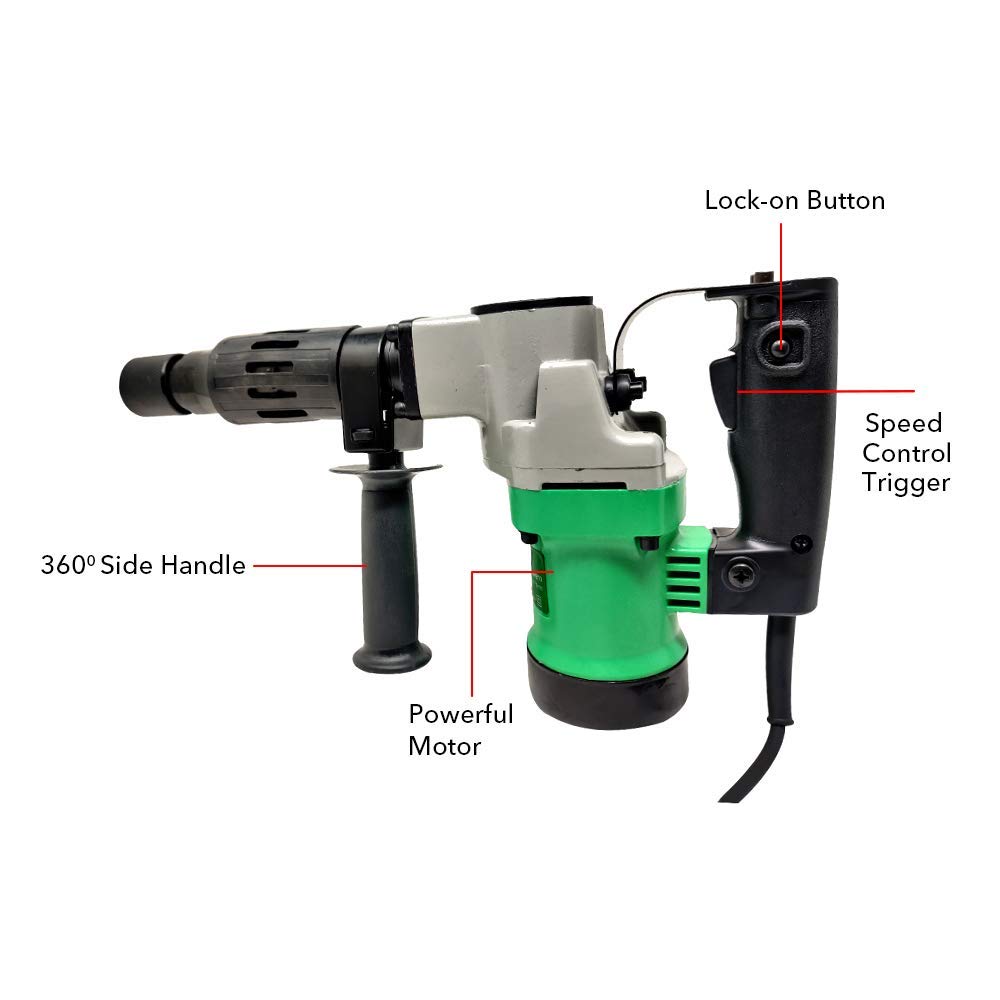 Lock-on Button

Speed Control Trigger

$360^0$ Side Handle

Powerful Motor