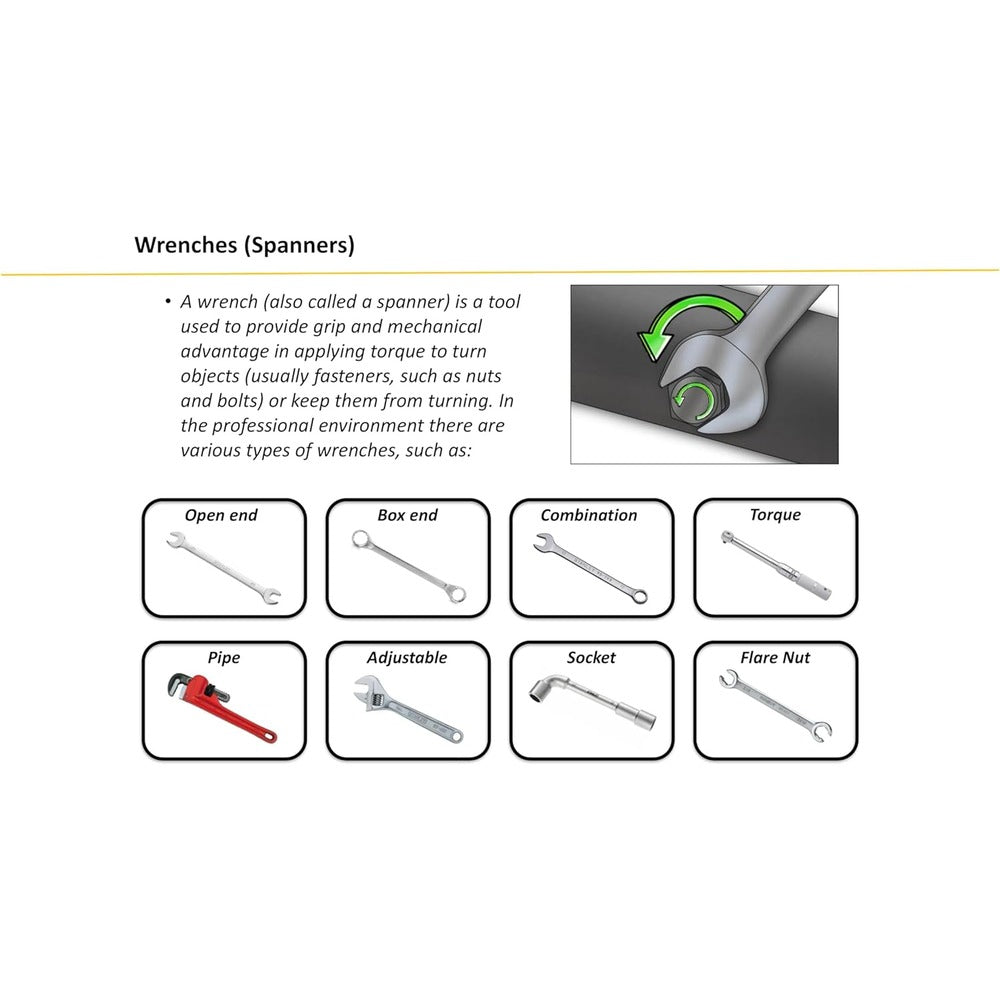 Wrenches (Spanners)

• A wrench (also called a spanner) is a tool used to provide grip and mechanical advantage in applying torque to turn objects (usually fasteners, such as nuts and bolts) or keep them from turning. In the professional environment there are various types of wrenches, such as:

Open end

Box end

Combination

Torque

Pipe

Adjustable

Socket

Flare Nut