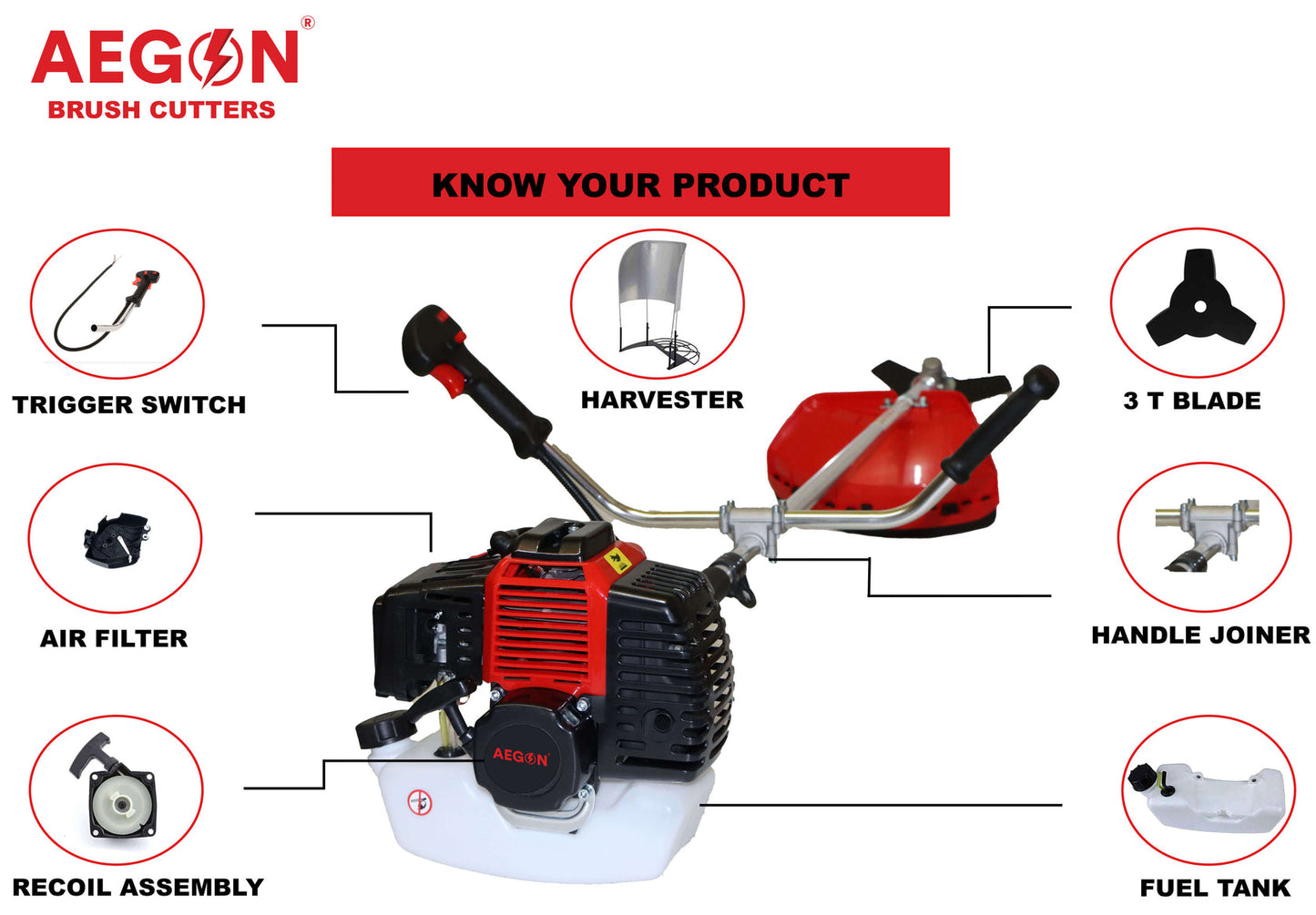 AEGON®
BRUSH CUTTERS

KNOW YOUR PRODUCT

TRIGGER SWITCH

HARVESTER

3 T BLADE

AIR FILTER

HANDLE JOINER

AEGON

RECOIL ASSEMBLY

FUEL TANK